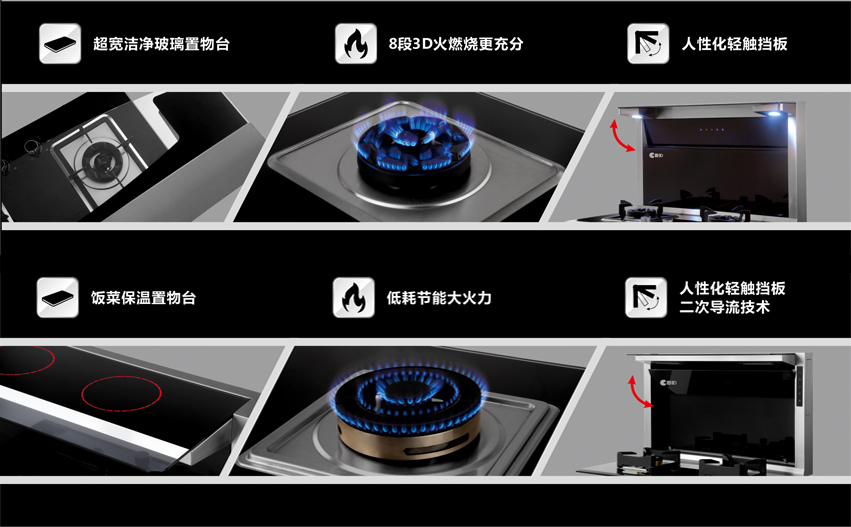 超宽洁净玻璃置物台

8段3D火燃烧更充分

人性化轻触挡板

饭菜保温置物台

低耗节能大火力

人性化轻触挡板
二次导流技术